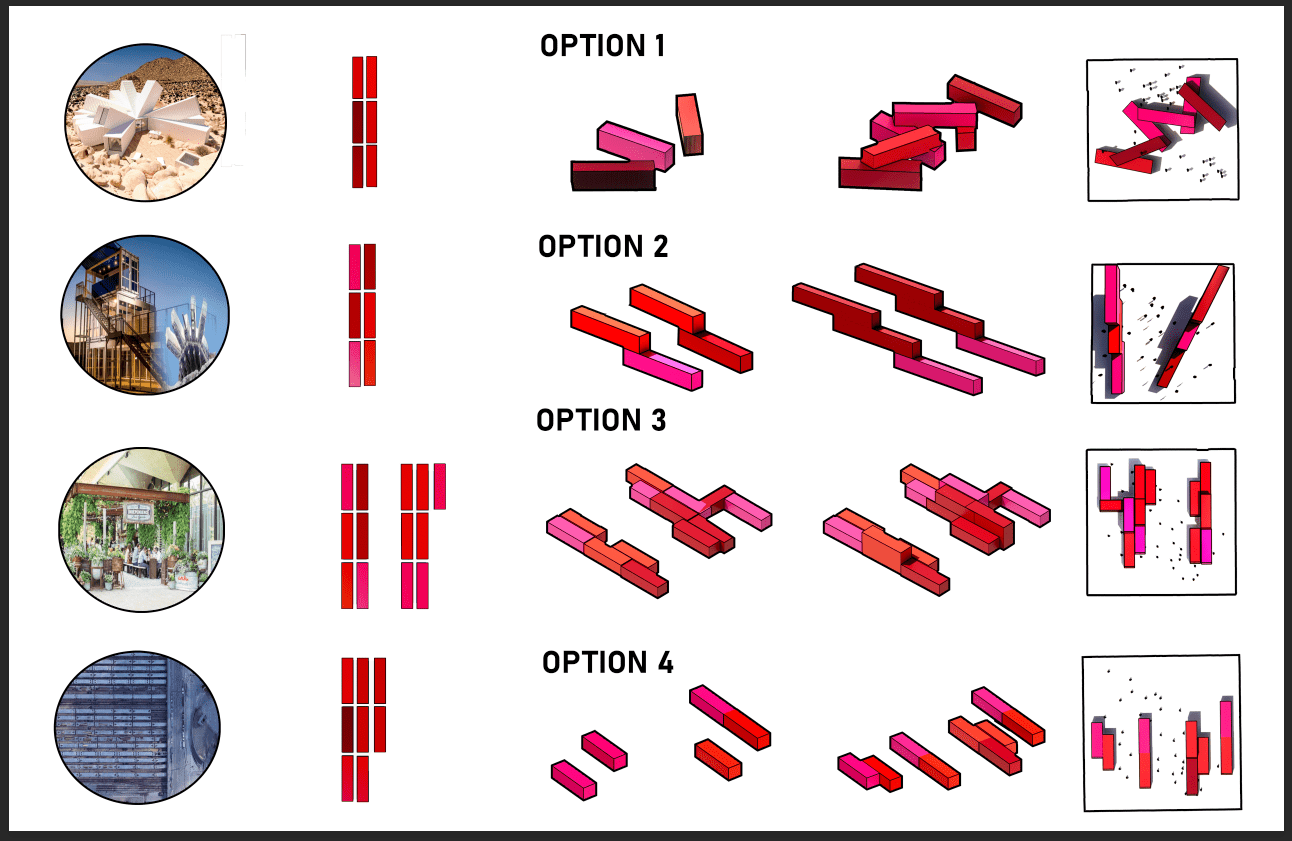 OPTION 1

OPTION 2

OPTION 3

OPTION 4